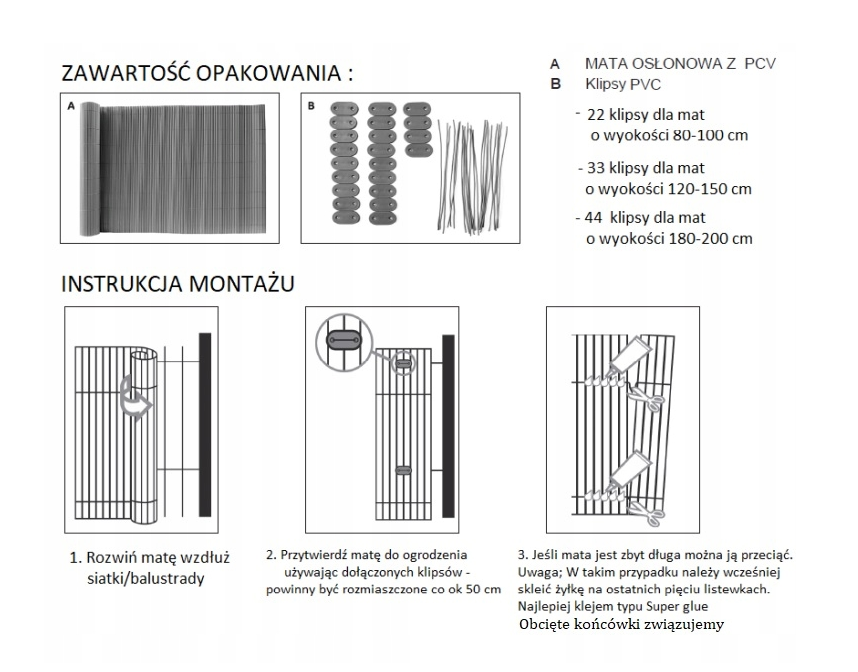 ZAWARTOŚĆ OPAKOWANIA :

A

B

A MATA OSŁONOWA Z PCV
B Klipsy PVC

- 22 klipsy dla mat o wyokości 80-100 cm

- 33 klipsy dla mat o wyokości 120-150 cm

- 44 klipsy dla mat o wyokości 180-200 cm

INSTRUKCJA MONTAŻU

1. Rozwiń matę wzdłuż siatki/balustrady

2. Przytwierdź matę do ogrodzenia używając dołączonych klipsów - powinny być rozmiaszczone co ok 50 cm

3. Jeśli mata jest zbyt długa można ją przeciąć. Uwaga; W takim przypadku należy wcześniej skleić żyłkę na ostatnich pięciu listewkach. Najlepiej klejem typu Super glue
Obcięte końcówki związujemy